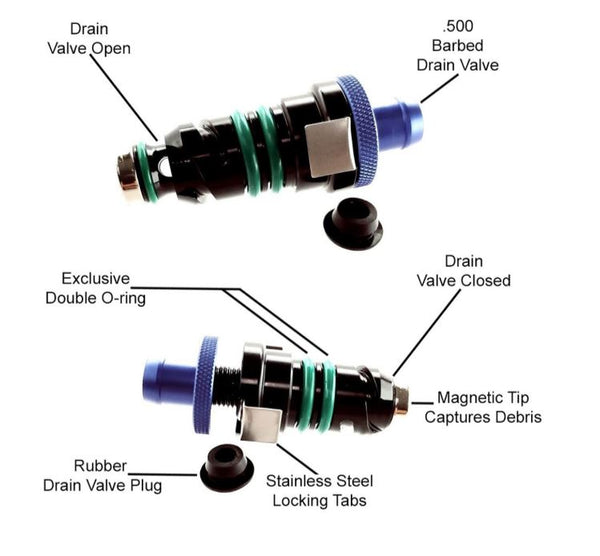 Drain Valve Open

.500 Barbed Drain Valve

Exclusive Double O-ring

Drain Valve Closed

Magnetic Tip Captures Debris

Rubber Drain Valve Plug

Stainless Steel Locking Tabs