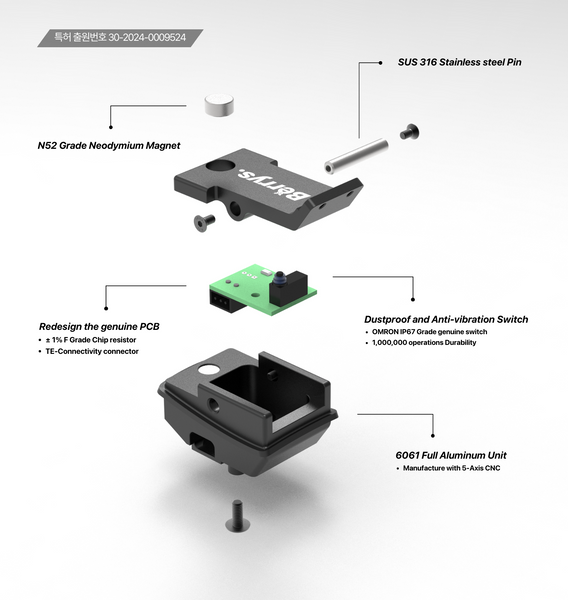 특허 출원번호 30-2024-0009524

SUS 316 Stainless steel Pin

N52 Grade Neodymium Magnet

Berrys.

Redesign the genuine PCB
• ± 1% F Grade Chip resistor
• TE-Connectivity connector

Dustproof and Anti-vibration Switch
• OMRON IP67 Grade genuine switch
• 1,000,000 operations Durability

6061 Full Aluminum Unit
• Manufacture with 5-Axis CNC